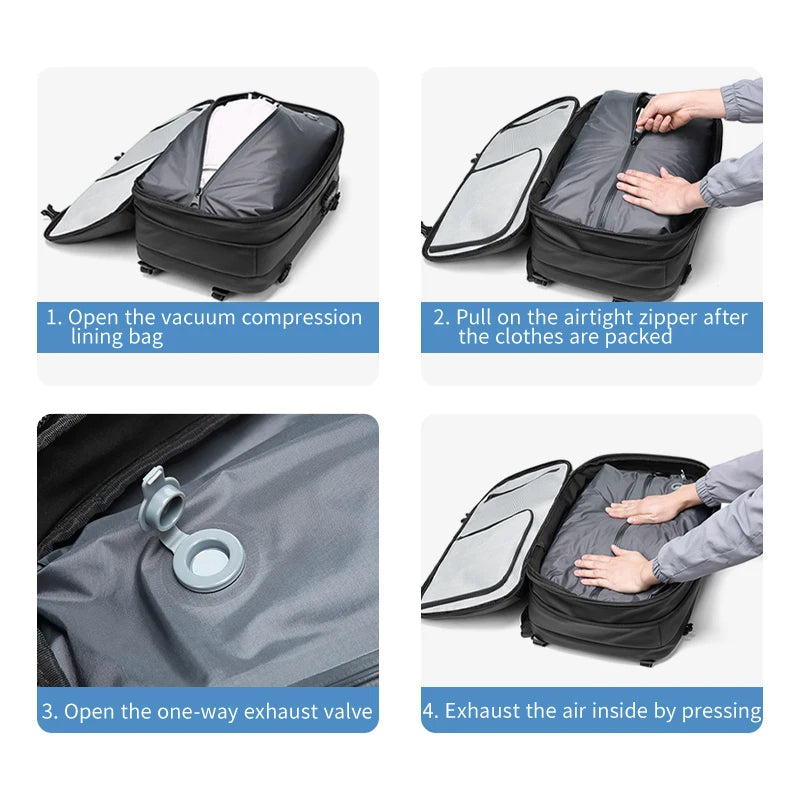 1. Open the vacuum compression lining bag

2. Pull on the airtight zipper after the clothes are packed

3. Open the one-way exhaust valve

4. Exhaust the air inside by pressing