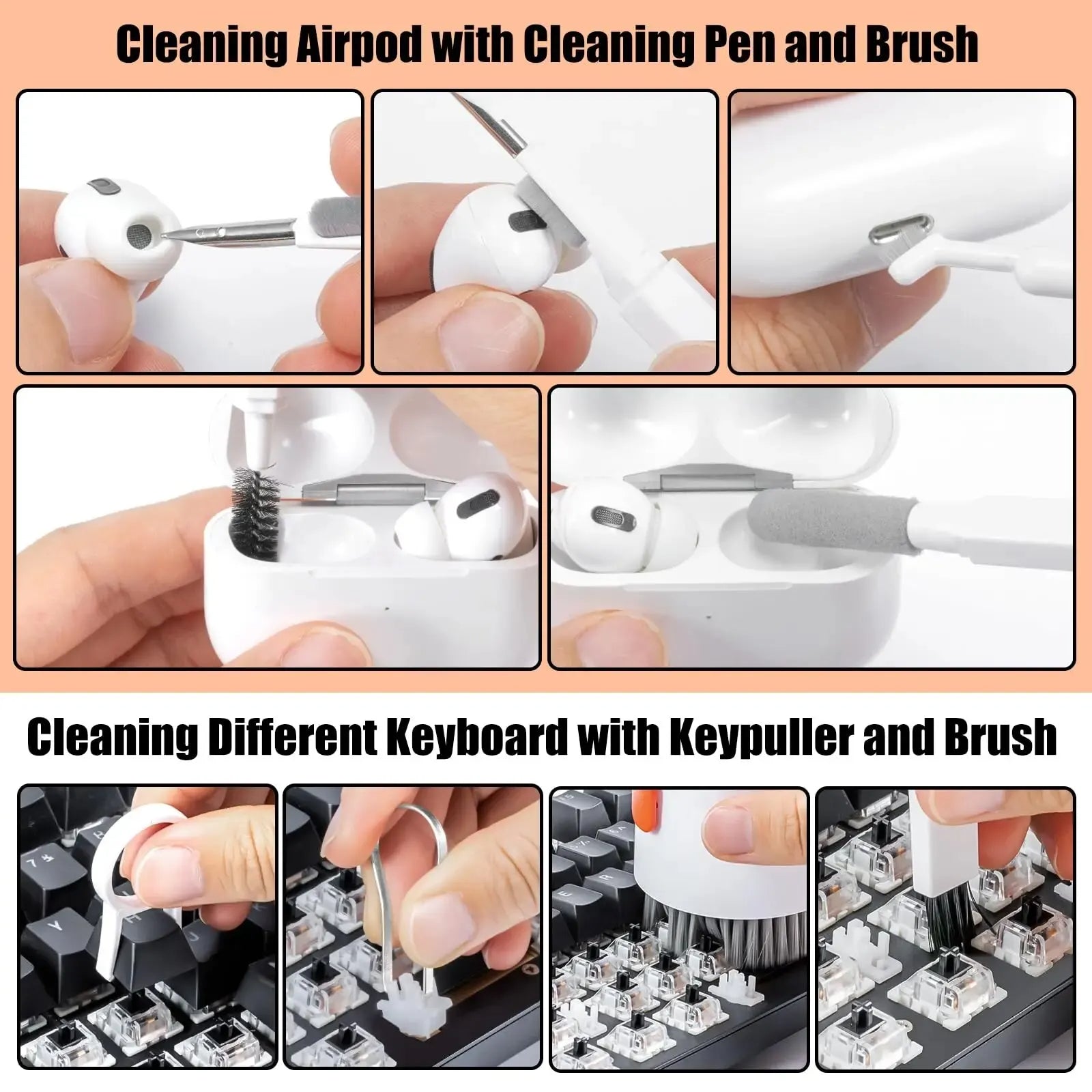 Cleaning Airpod with Cleaning Pen and Brush

Cleaning Different Keyboard with Keypuller and Brush